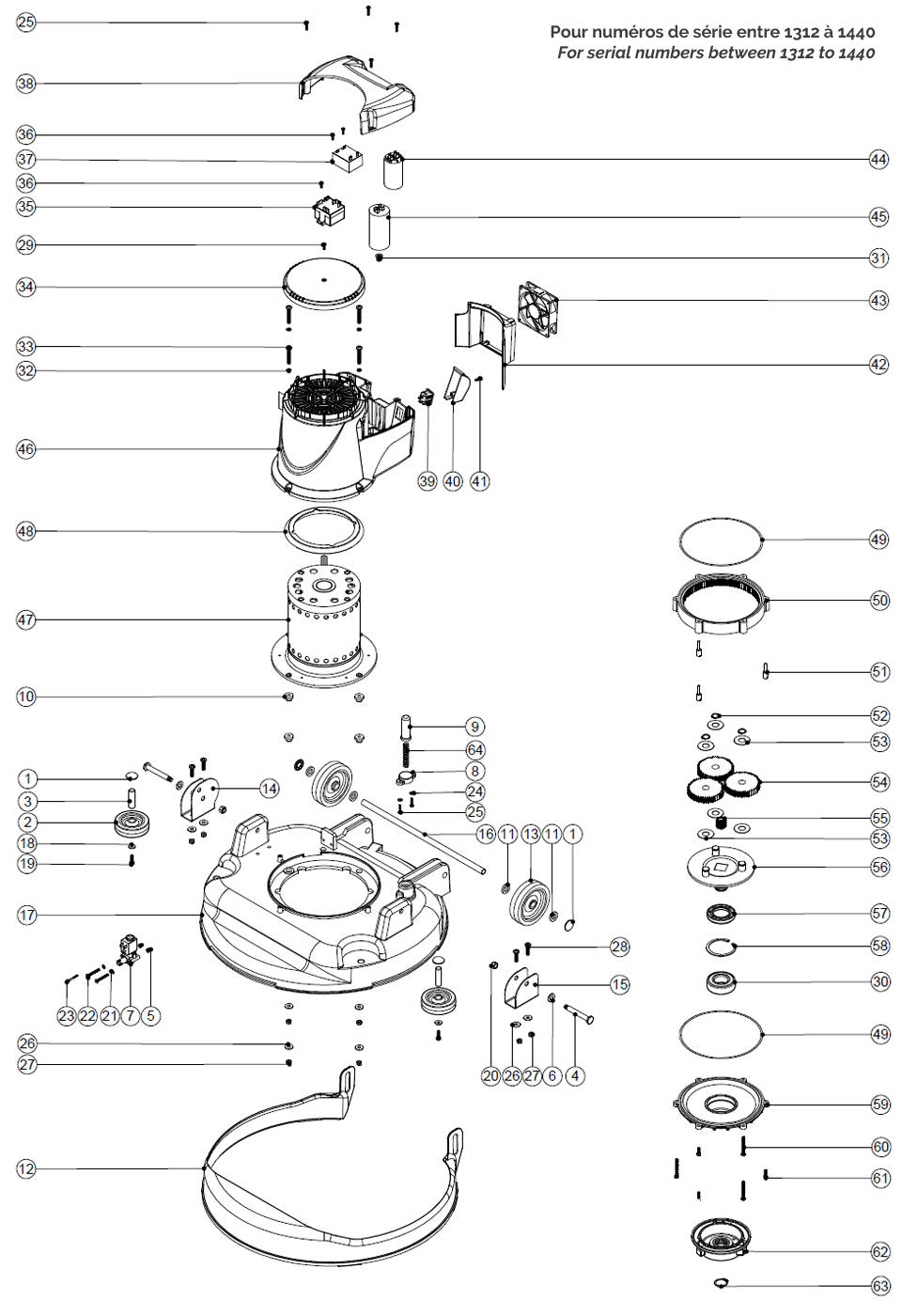 Pour numéros de série entre 1312 à 1440
For serial numbers between 1312 to 1440

25
38
36
37
36
35
29
34
33
32
46
48
47
10
1
3
2
18
19
17
23 22 21 7 5
26
27
12
44
45
31
43
42
39 40 41
9
64
8
24
25
14
16 11 13 11 1
28
15
20 26 27 6 4
49
50
51
52
53
54
55
53
56
57
58
30
49
59
60
61
62
63