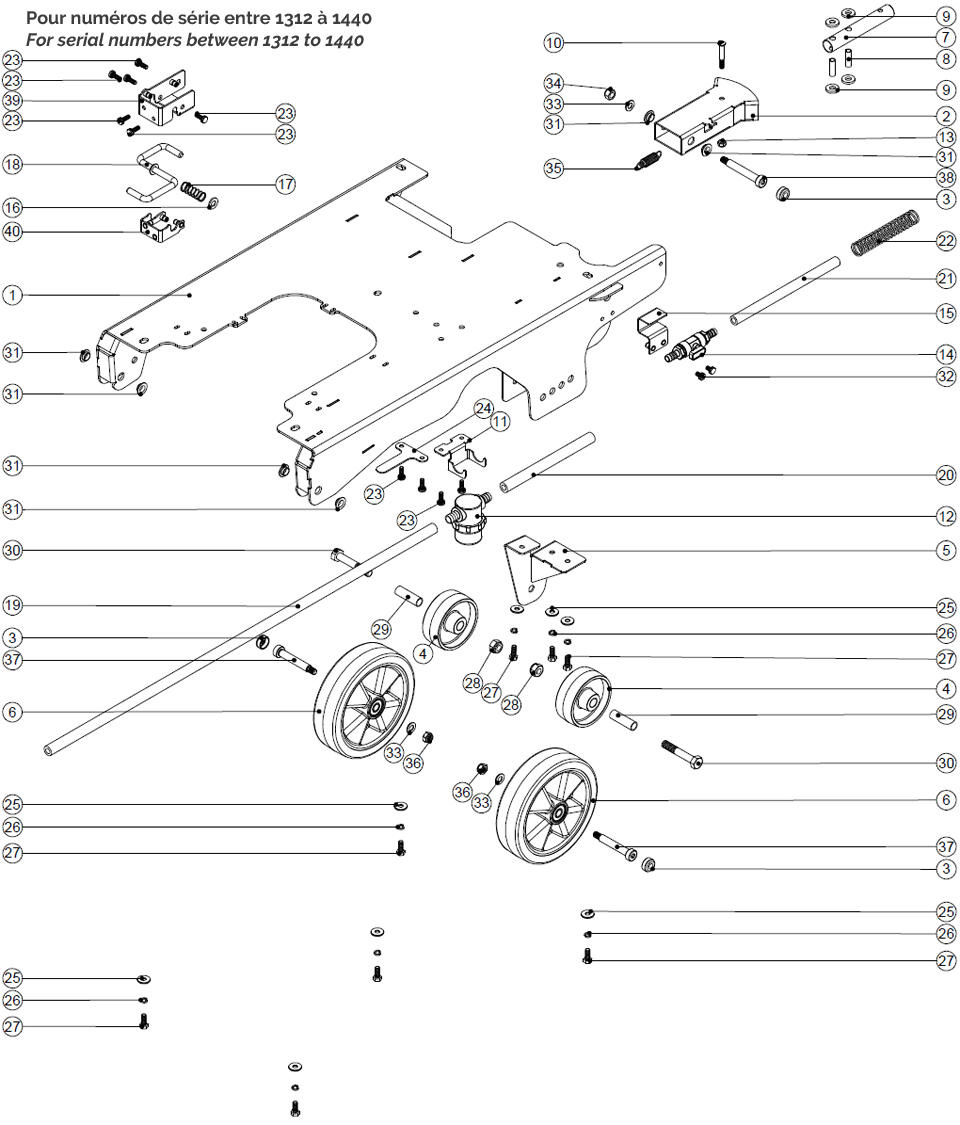 Pour numéros de série entre 1312 à 1440
For serial numbers between 1312 to 1440

23
23
39
23
23
23
18
17
16
40
1
31
31
31
31
30
19
3
37
6
25
26
27
25
26
27
10
34
33
31
35
9
7
8
9
2
13
31
38
3
22
21
15
14
32
24
11
23
23
20
12
5
25
26
27
4
29
30
6
37
3
25
26
27
29
4
28
27
28
33
36
36
33