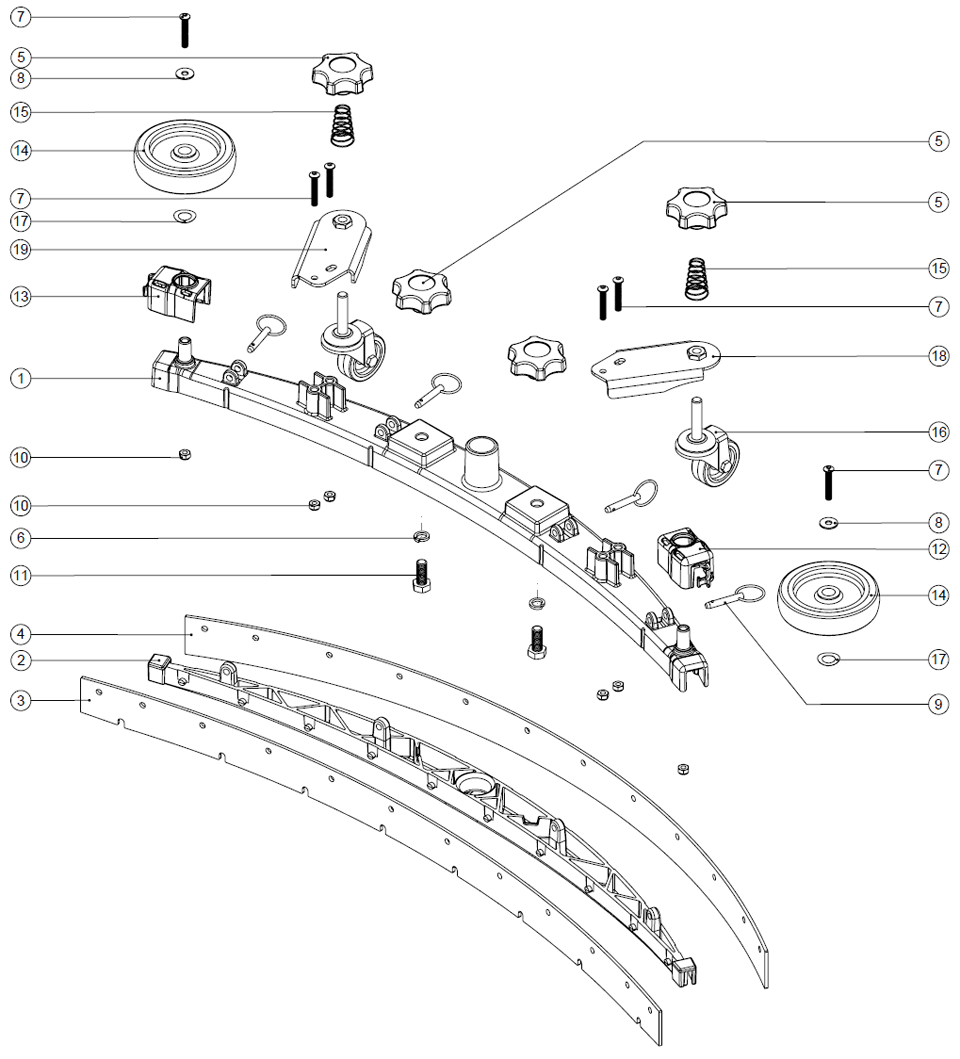 7
5
8
15
14
7
17
19
13
1
10
10
6
11
4
2
3
5
5
15
7
18
16
7
8
12
14
17
9