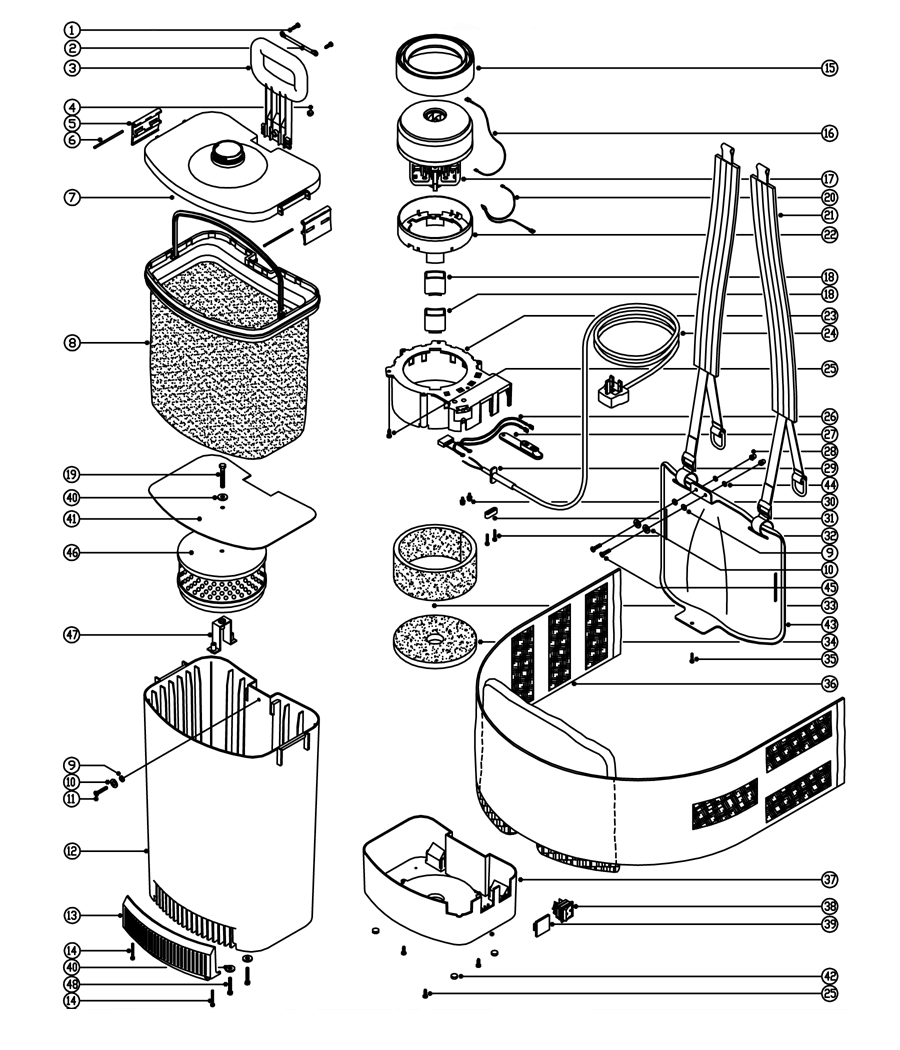 1
2
3
4
5
6
7
8
19
40
41
46
47
9
10
11
12
13
14
40
48
14
15
16
17
20
21
22
18
18
23
24
25
26
27
28
29
44
30
31
32
9
10
45
33
43
34
35
36
37
38
39
42
25