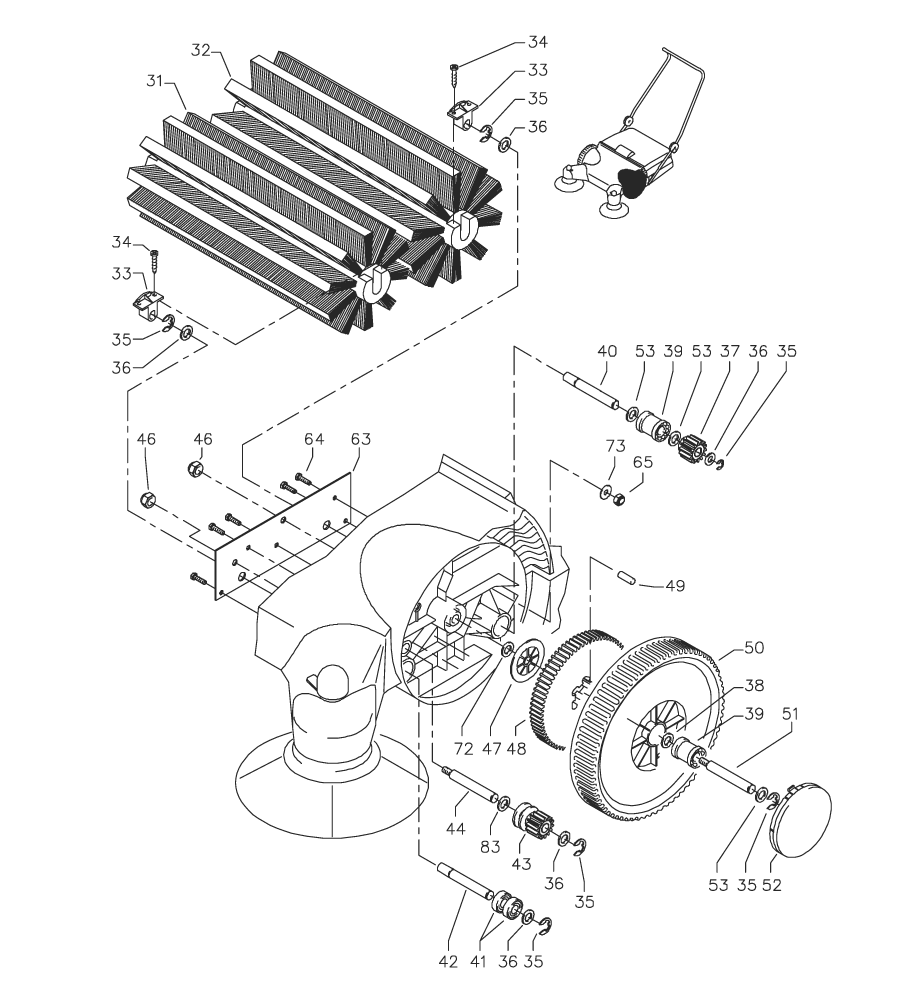 32
31
34
33
35
36
34
33
35
36
40
53
39
53
37
36
35
73
65
46
46
64
63
49
50
38
39
51
72
47
48
44
83
43
36
35
53
35
52
42
41
36
35