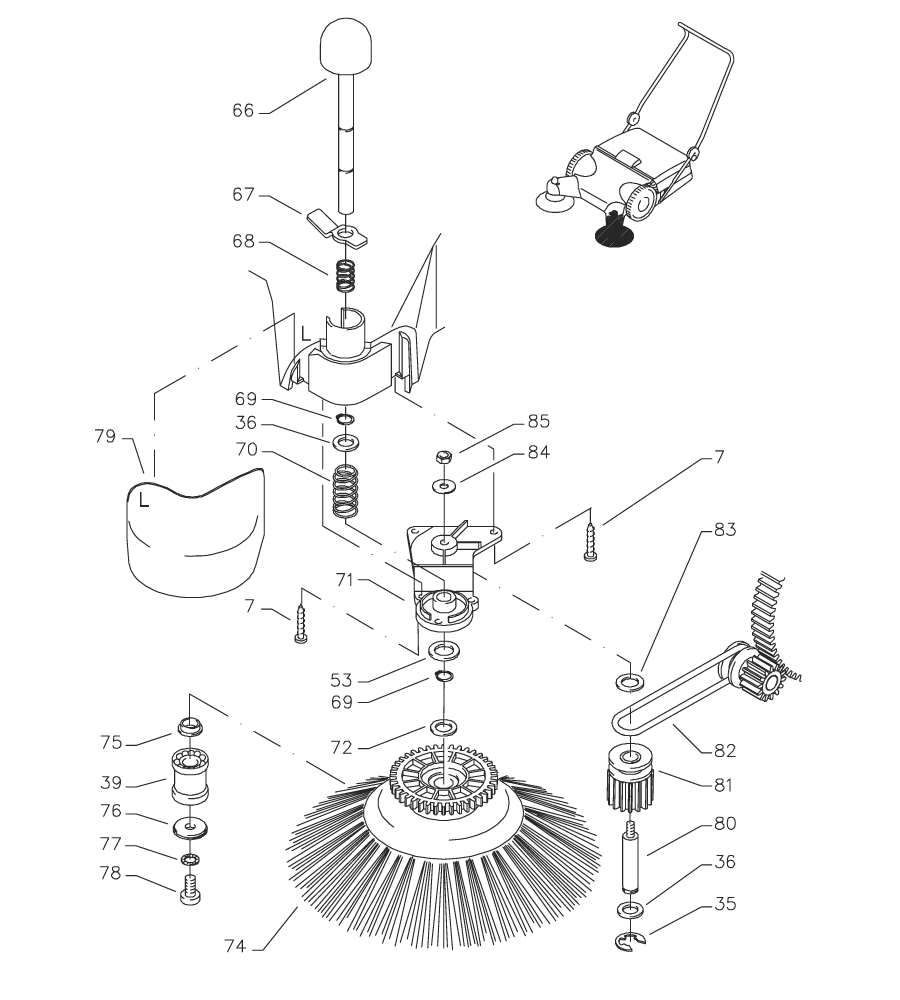 66
67
68
L
69
36
70
79
L
85
84
7
83
71
7
53
69
72
75
39
76
77
78
74
82
81
80
36
35