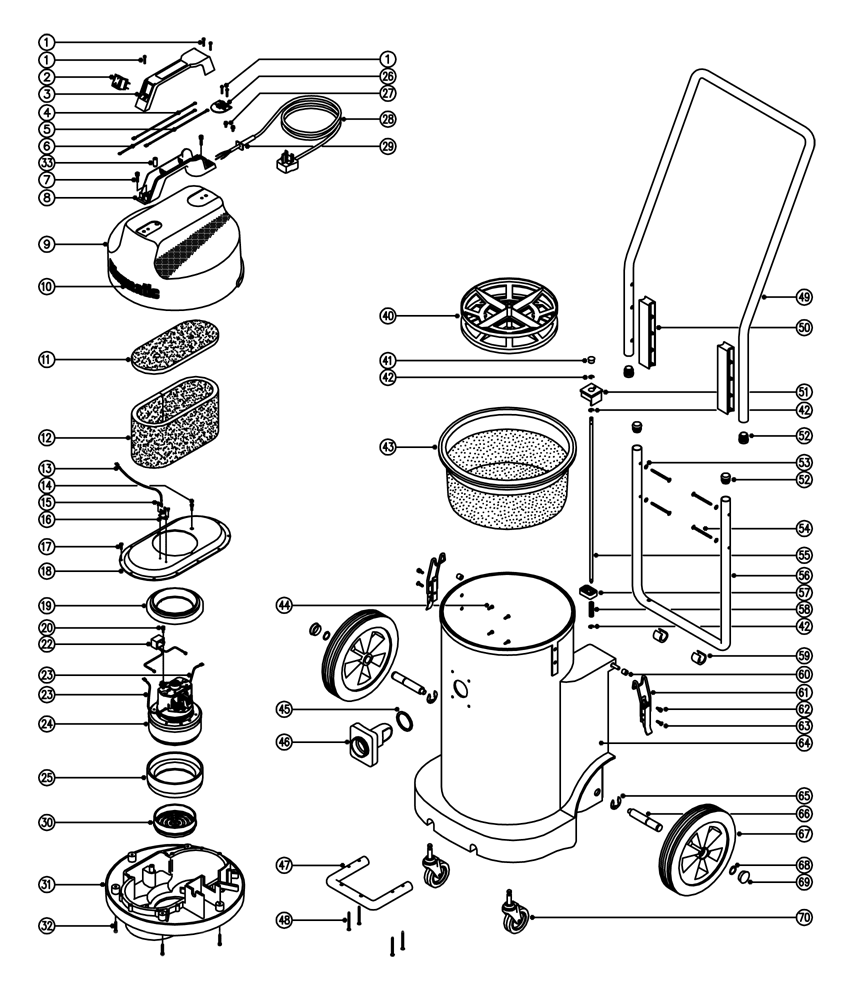 1
1
2
3
4
5
6
33
7
8
9
10
11
12
13
14
15
16
17
18
19
20
22
23
23
24
25
30
31
32
1
26
27
28
29
40
41
42
43
44
45
46
47
48
49
50
51
42
52
53
52
54
55
56
57
58
42
59
60
61
62
63
64
65
66
67
68
69
70