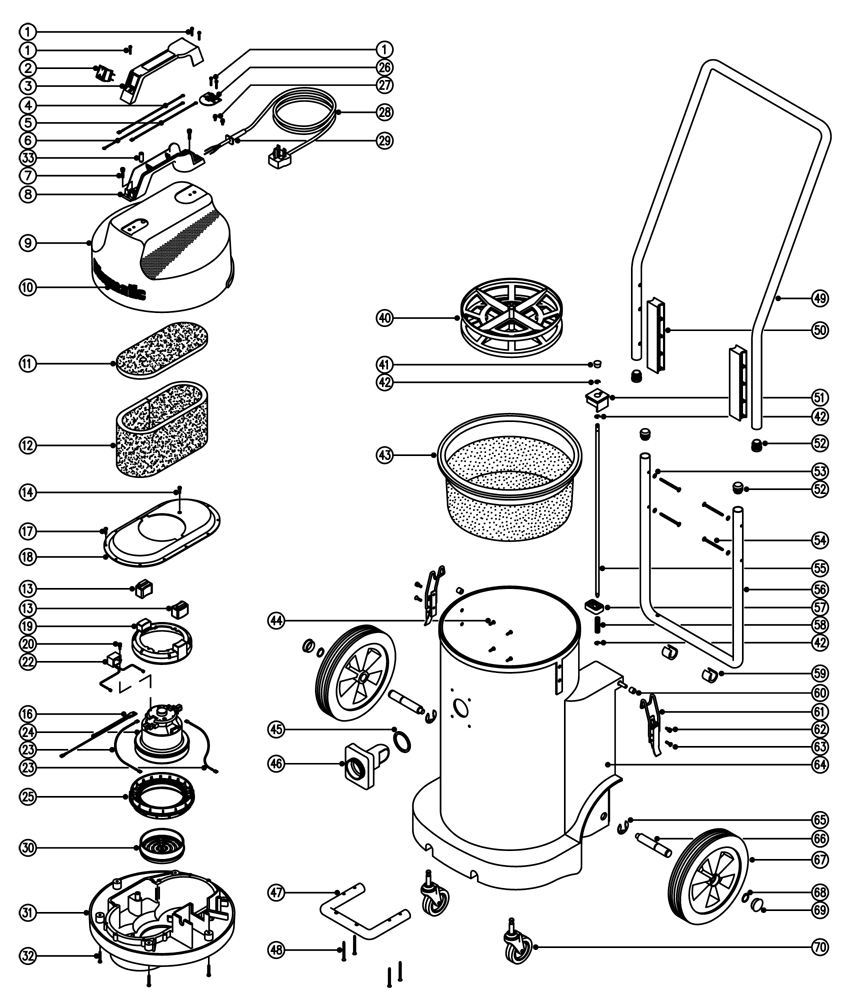 1
1
2
3
4
5
6
33
7
8
9
10
11
12
14
17
18
13
13
19
20
22
16
24
23
23
25
30
31
32
1
26
27
28
29
40
41
42
43
44
45
46
47
48
49
50
51
42
52
53
52
54
55
56
57
58
42
59
60
61
62
63
64
65
66
67
68
69
70