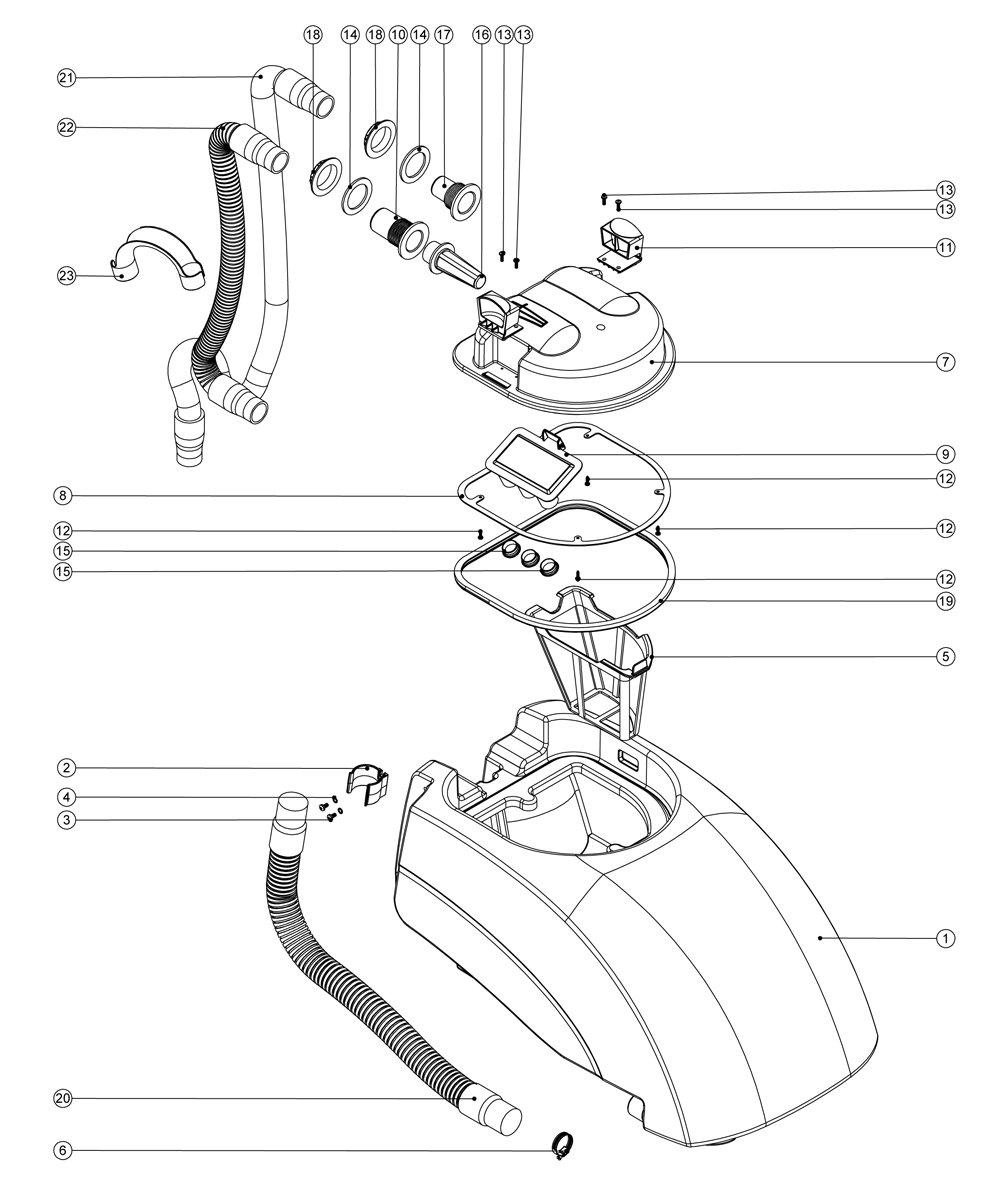 18
14
18
10
14
17
16
13
13
21
22
13
13
11
23
7
9
12
8
12
12
15
15
12
19
5
2
4
3
1
20
6