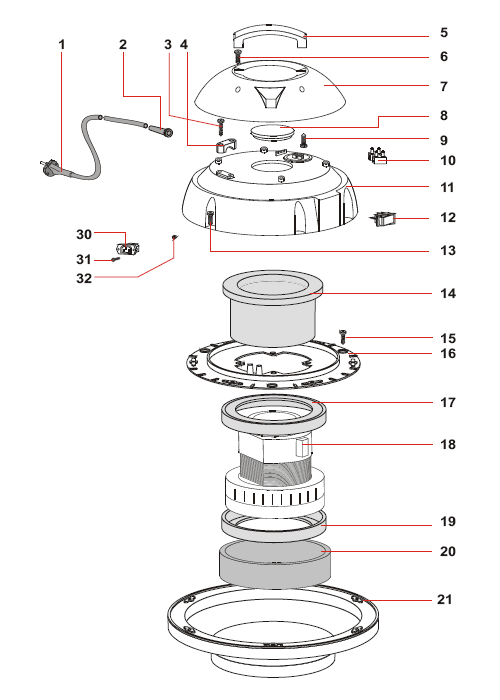 1
2
3
4
5
6
7
8
9
10
11
12
13
30
31
32
14
15
16
17
18
19
20
21