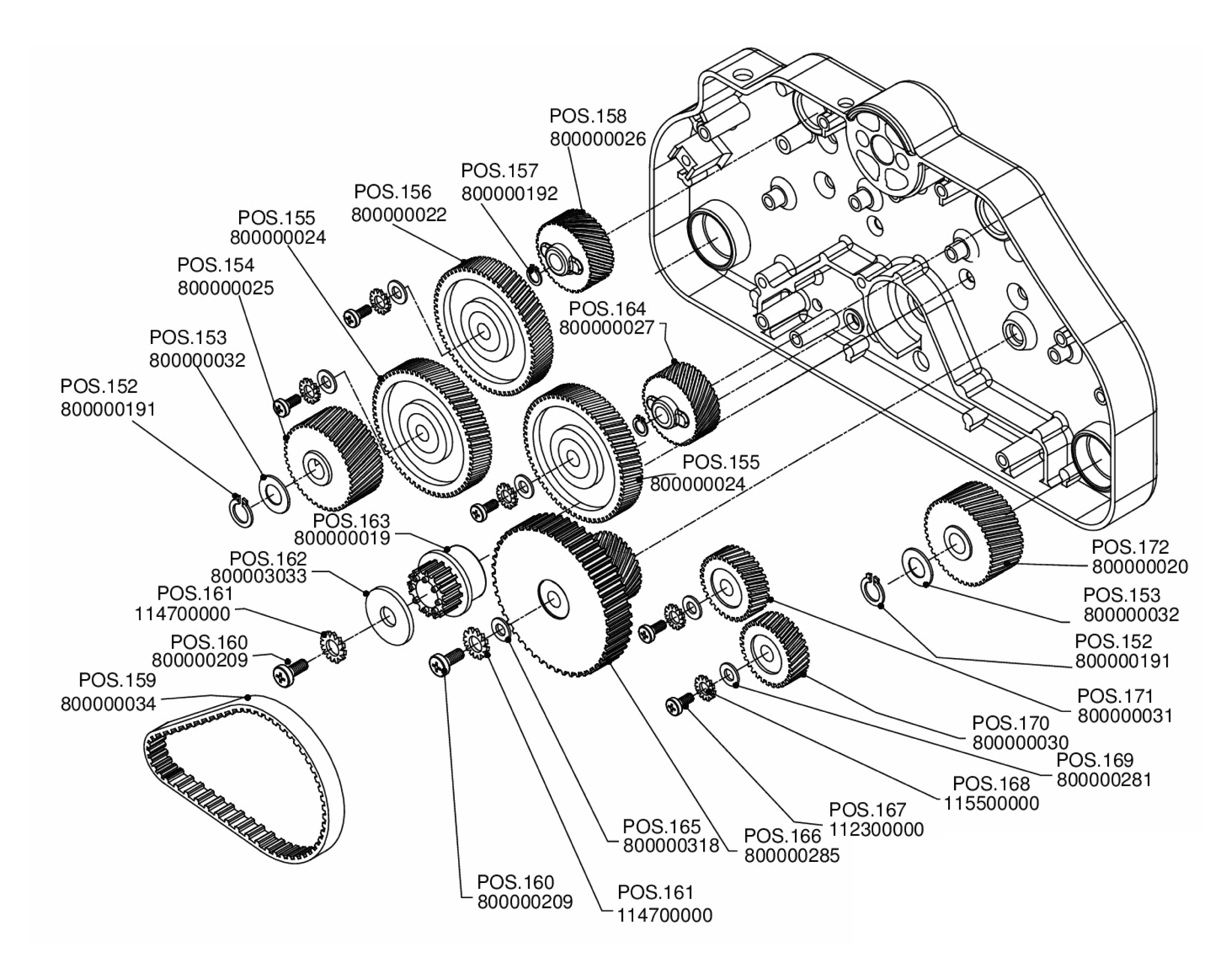 POS.158
800000026

POS.157
800000192

POS.156
800000022

POS.155
800000024

POS.154
800000025

POS.153
800000032

POS.152
800000191

POS.164
800000027

POS.155
800000024

POS.163
800000019

POS.162
800003033

POS.161
114700000

POS.160
800000209

POS.159
800000034

POS.172
800000020

POS.153
800000032

POS.152
800000191

POS.171
800000031

POS.170
800000030

POS.169
800000281

POS.168
115500000

POS.167
112300000

POS.166
800000285

POS.165
800000318

POS.160
800000209

POS.161
114700000