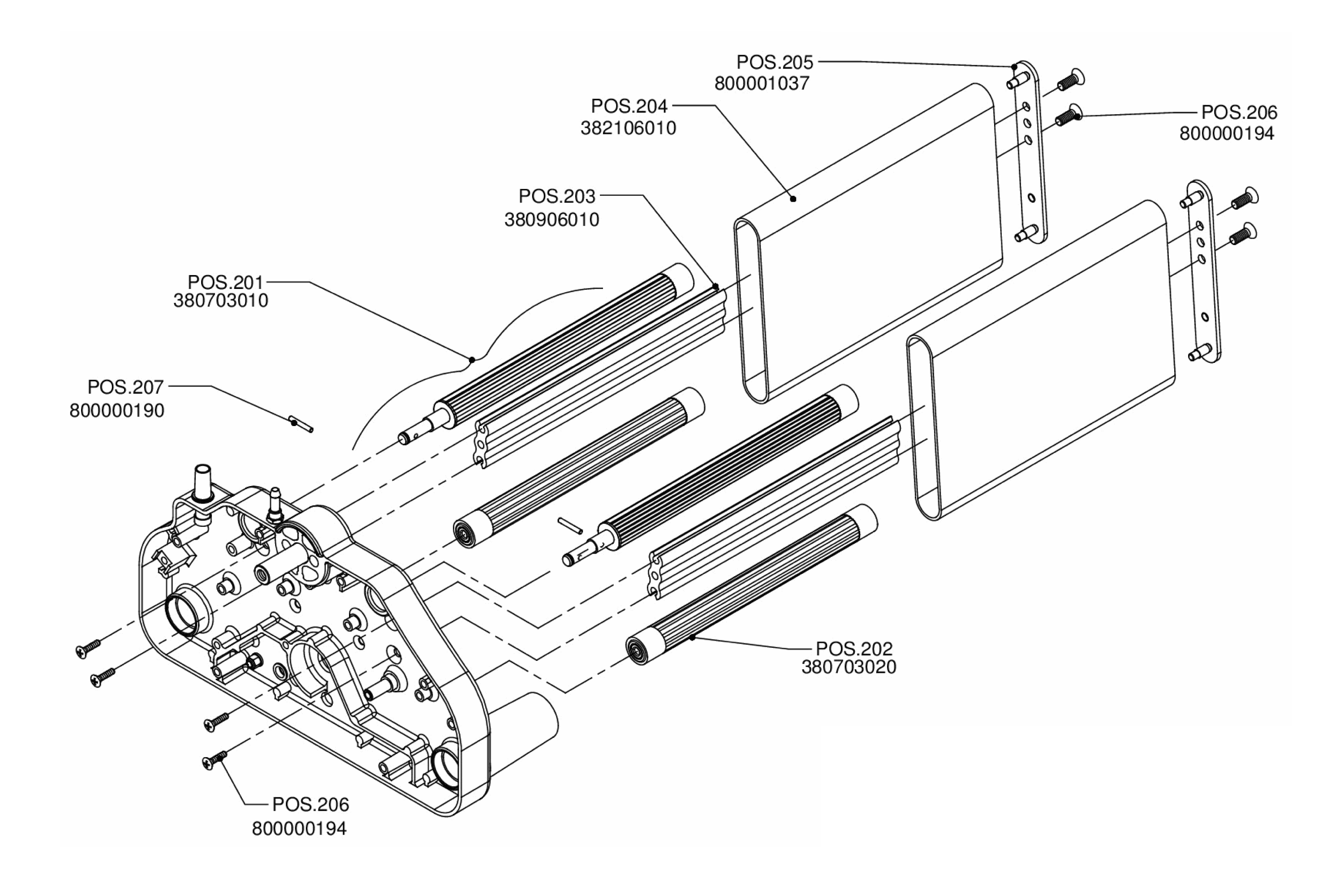 POS.205
800001037

POS.204
382106010

POS.206
800000194

POS.203
380906010

POS.201
380703010

POS.207
800000190

POS.202
380703020

POS.206
800000194