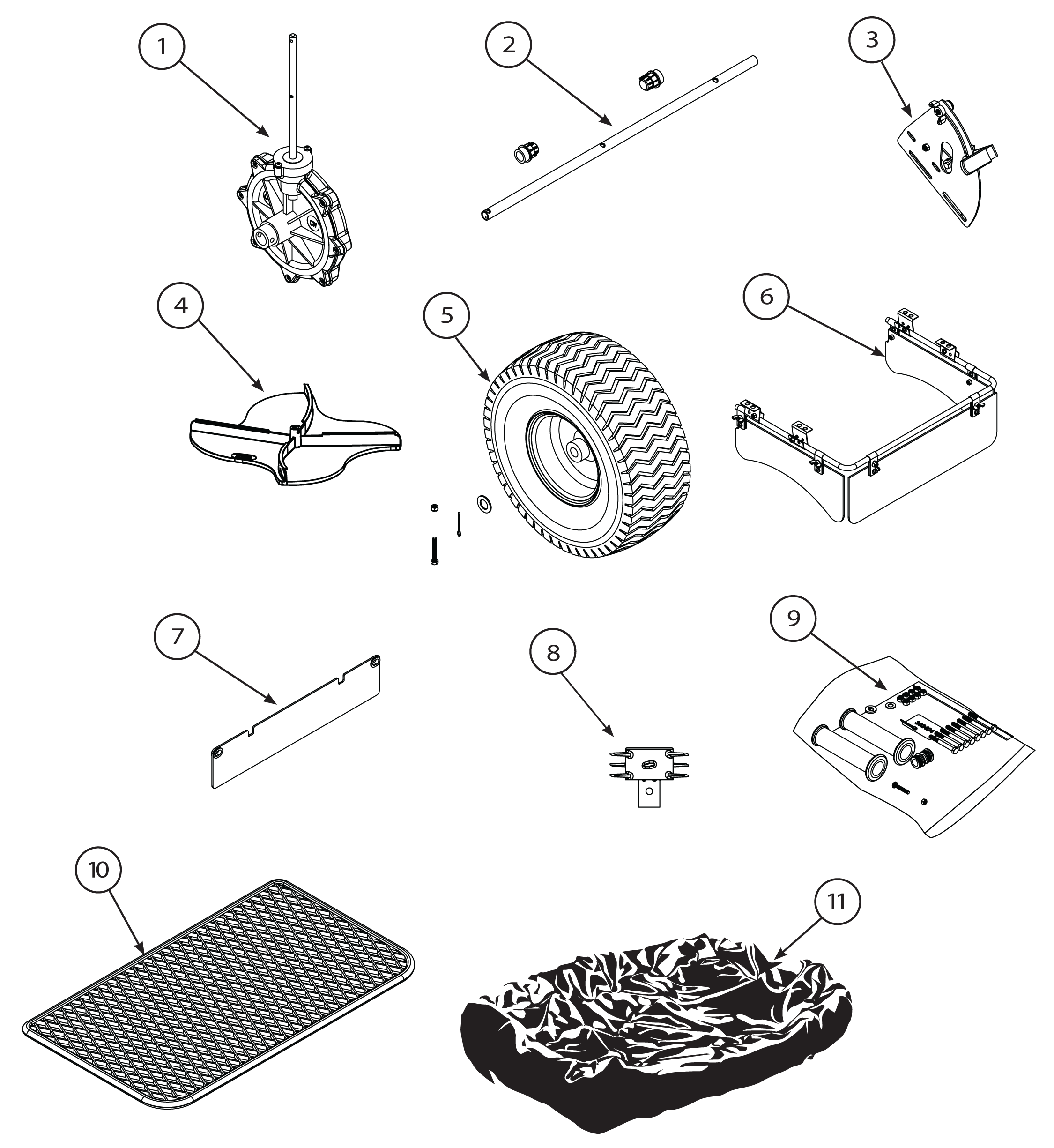 1
2
3
4
5
6
7
8
9
10
11