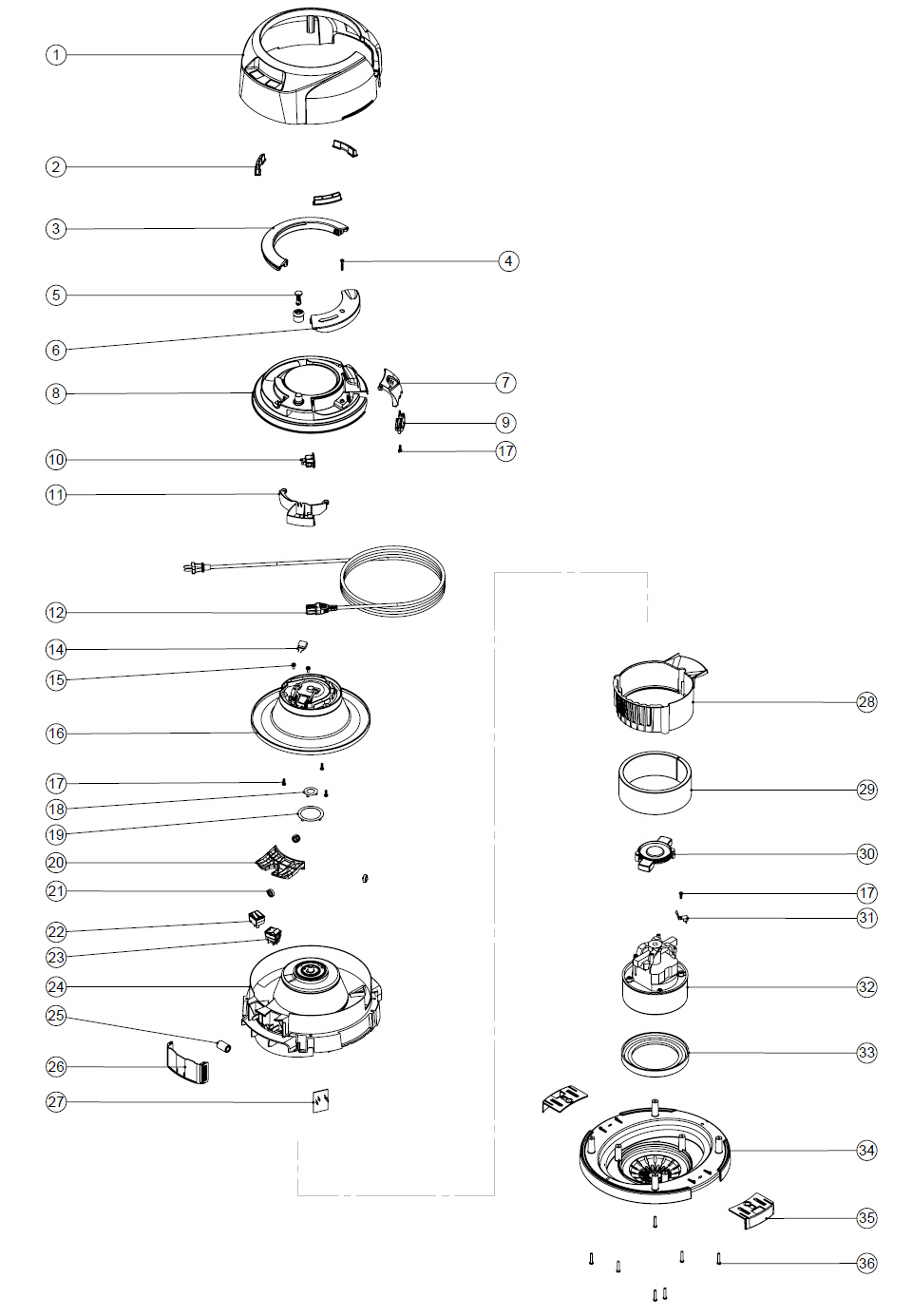 1
2
3
4
5
6
8
7
9
17
10
11
12
14
15
16
17
18
19
20
21
22
23
24
25
26
27
28
29
30
17
31
32
33
34
35
36