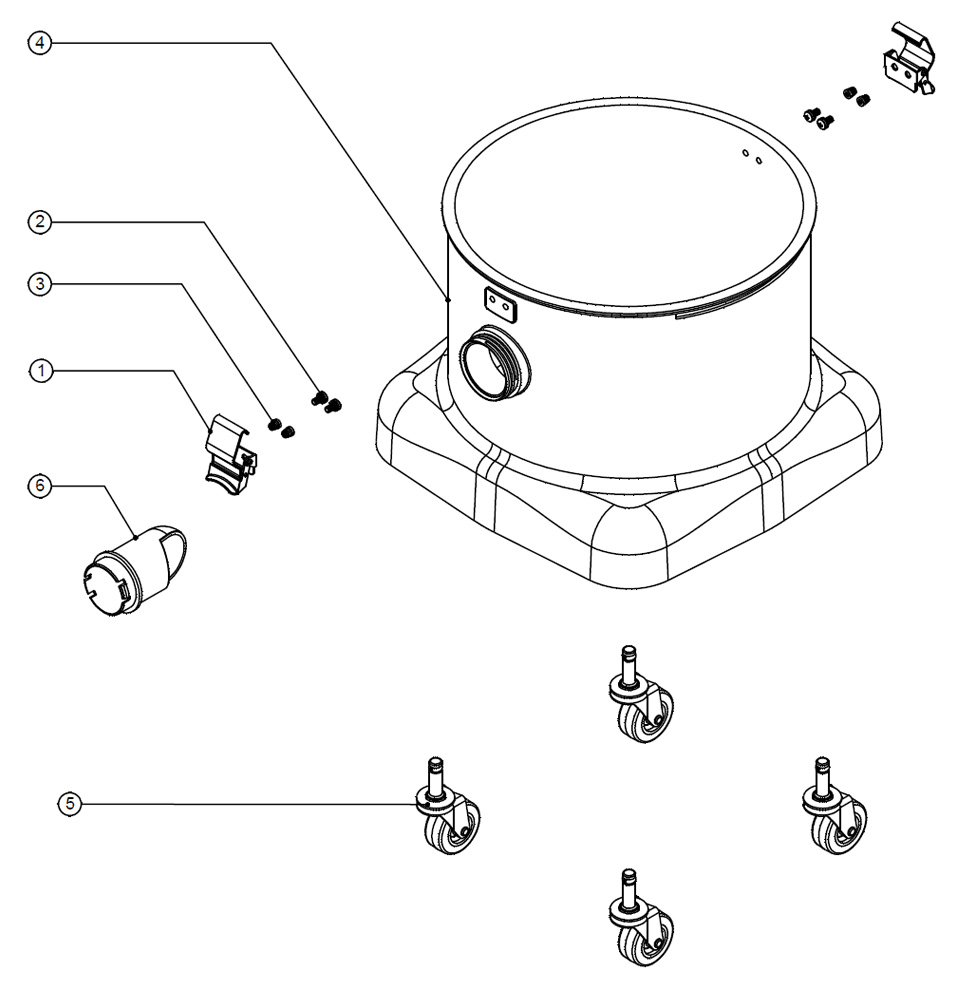 4

2

3

1

6

5