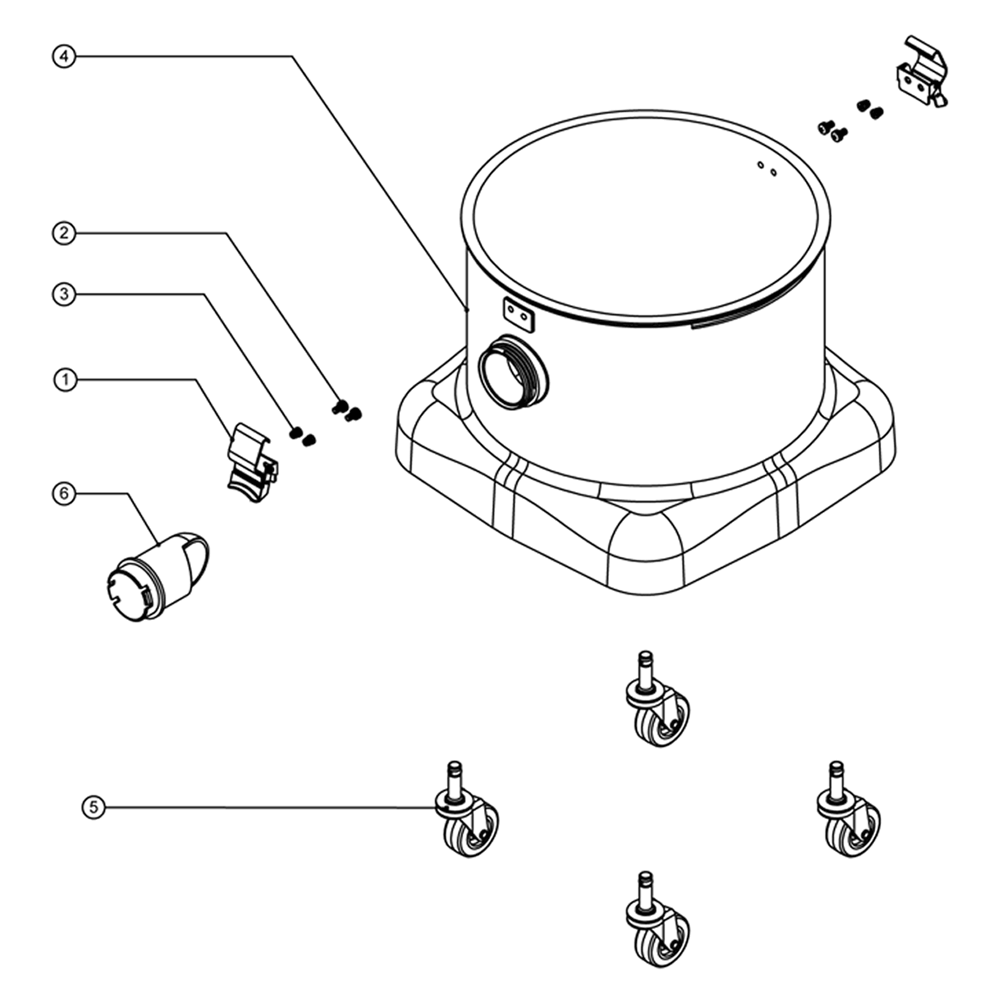 4
2
3
1
6
5