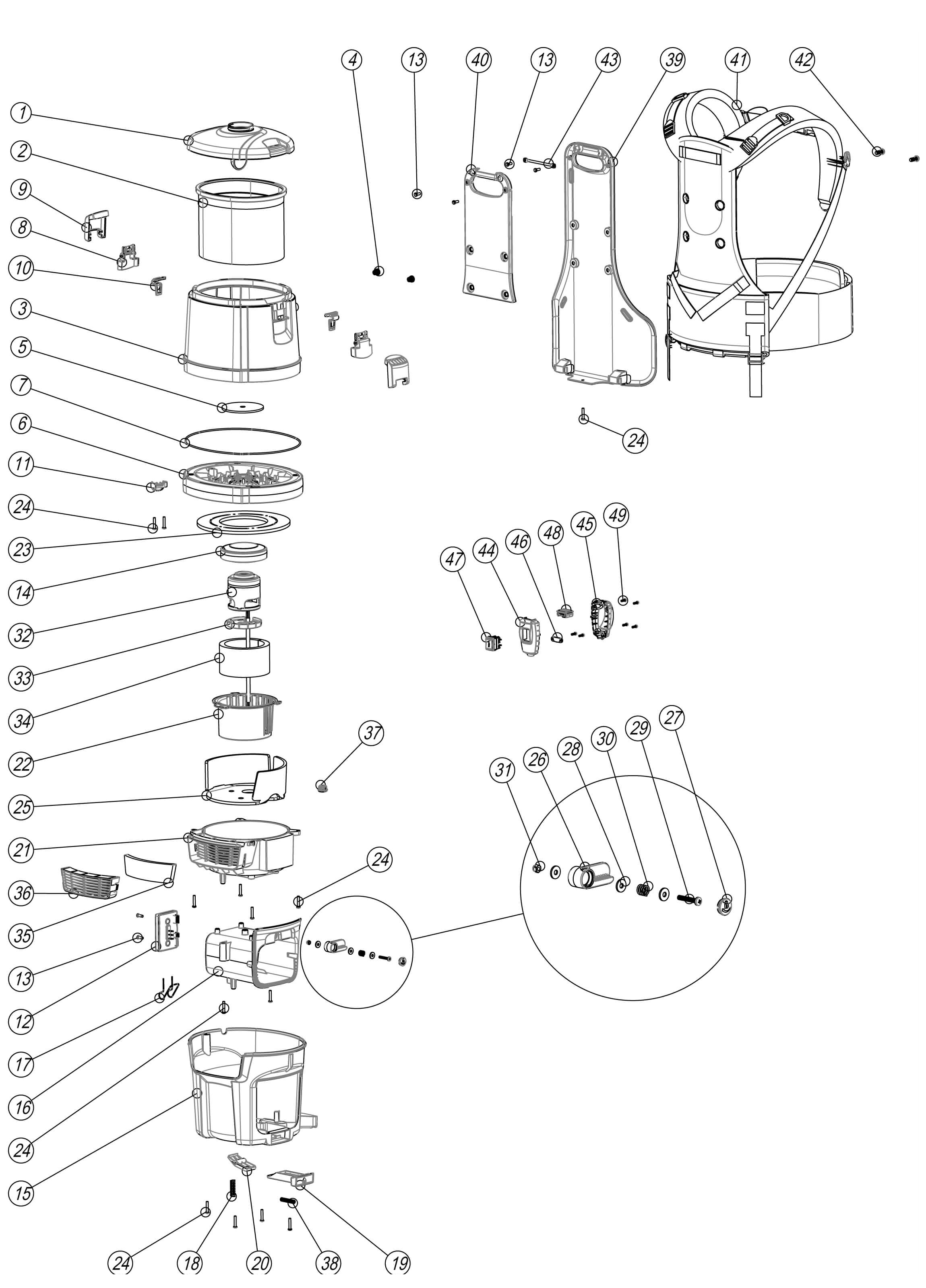 4 13 40 13 43 39 41 42

1
2
9
8
10
3
5
7
6
11
24
23
14
32
33
34
22
25
21
36
35
13
12
17
16
24
15

24

47 44 46 48 45 49

37

31 26 28 30 29 27

24

24 18 20 38 19